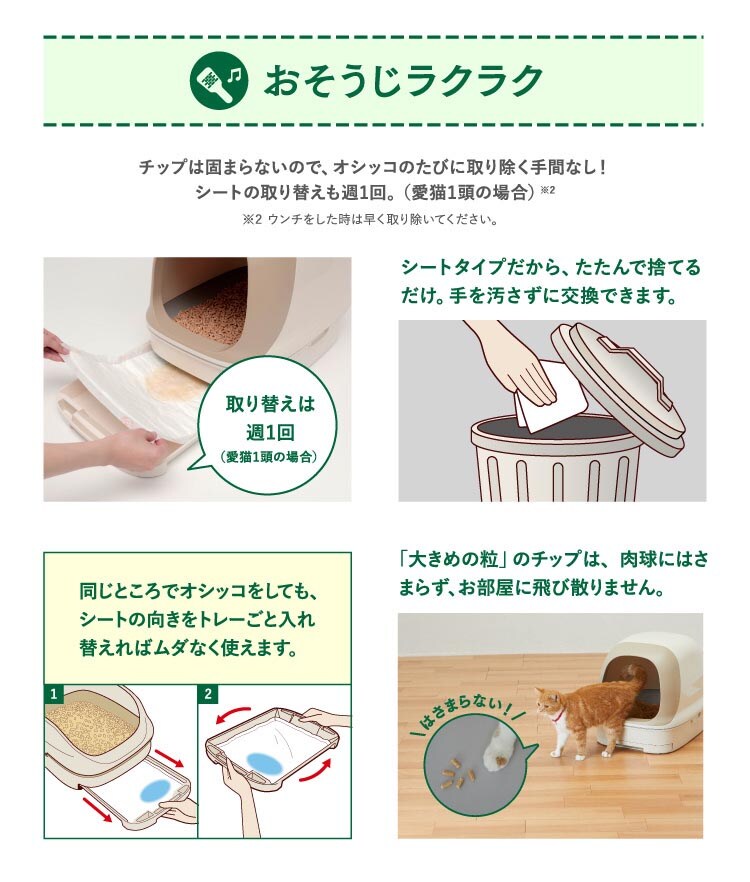 おそうじラクラク

チップは固まらないので、オシッコのたびに取り除く手間なし！
シートの取り替えも週1回。（愛猫1頭の場合）※2

※2 ウンチをした時は早く取り除いてください。

取り替えは
週1回
（愛猫1頭の場合）

シートタイプだから、たたんで捨てるだけ。手を汚さずに交換できます。

同じところでオシッコをしても、シートの向きをトレーごと入れ替えればムダなく使えます。

1

2

「大きめの粒」のチップは、肉球にはさまらず、お部屋に飛び散りません。

はさまらない！