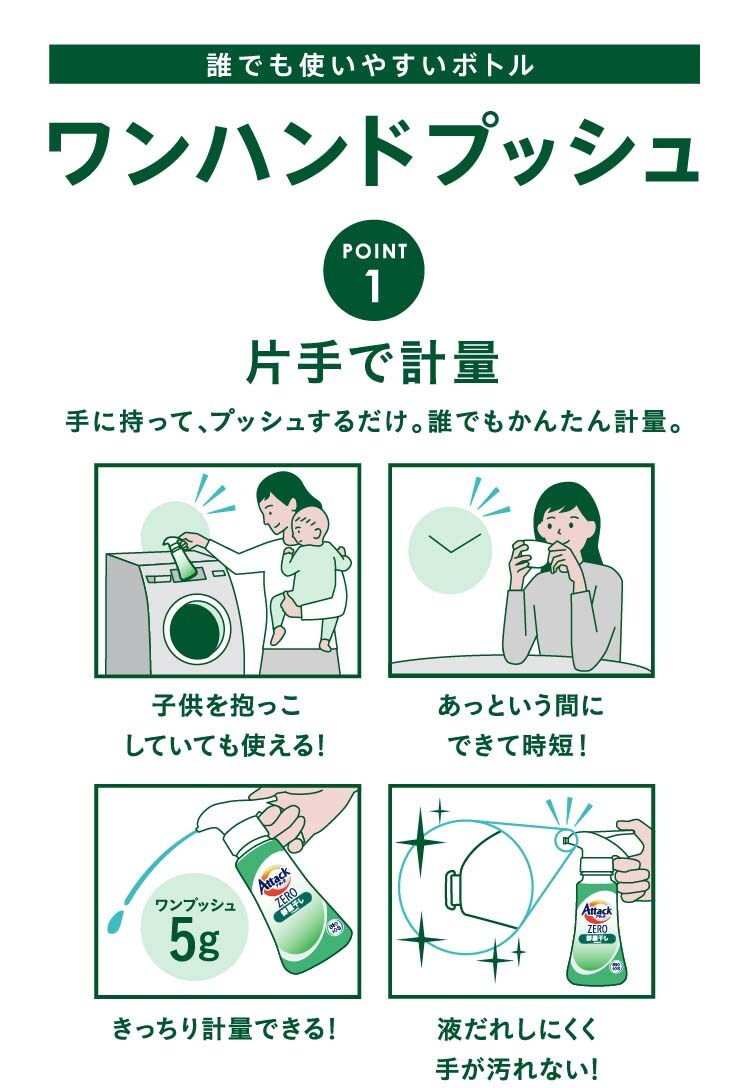 誰でも使いやすいボトル

ワンハンドプッシュ

POINT
1

片手で計量

手に持って、プッシュするだけ。誰でもかんたん計量。

子供を抱っこしていても使える！

あっという間にできて時短！

ワンプッシュ
5g

Attack
ZERO
部屋干し

きっちり計量できる！

Attack
ZERO
部屋干し

液だれしにくく手が汚れない！