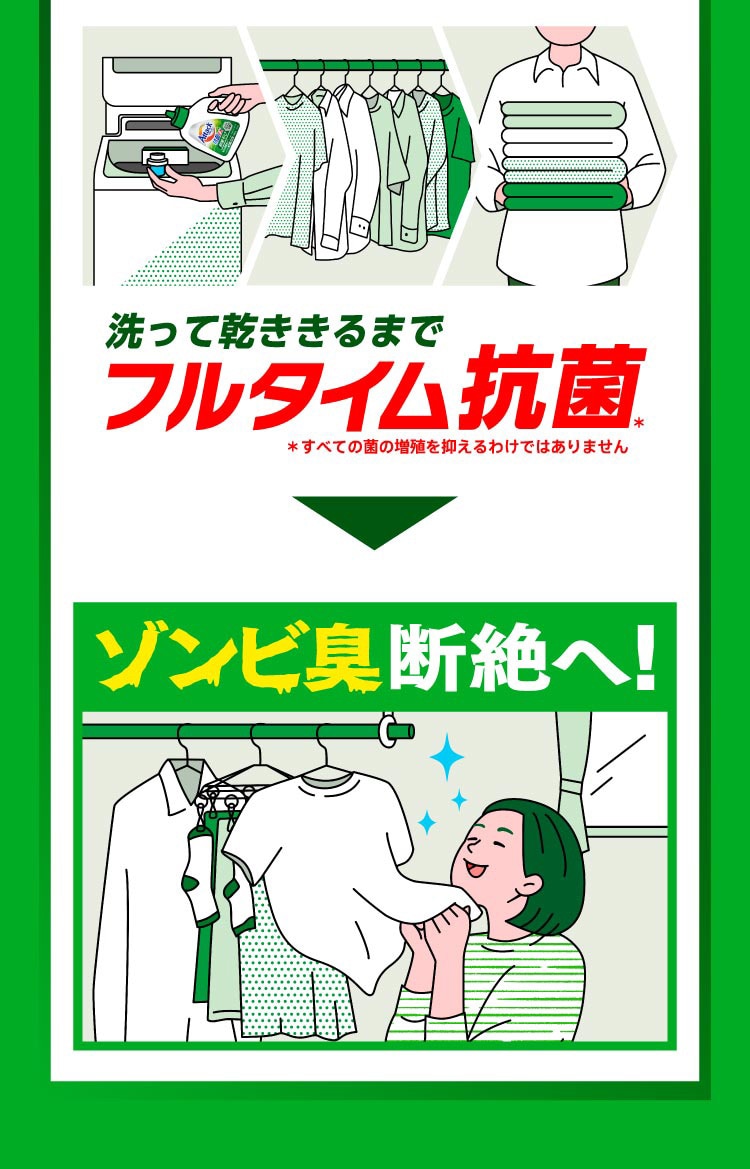 洗って乾ききるまで
フルタイム抗菌*
*すべての菌の増殖を抑えるわけではありません

ゾンビ臭断絶へ!