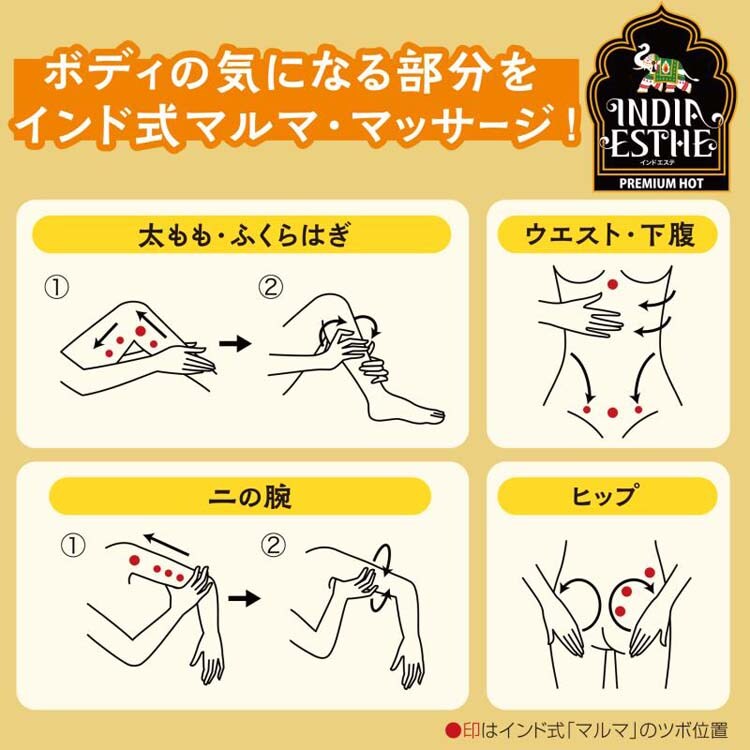 ボディの気になる部分を
インド式マルマ・マッサージ！

INDIA ESTHE
インドエステ
PREMIUM HOT

太もも・ふくらはぎ

①

②

ウエスト・下腹

二の腕

①

②

ヒップ

●印はインド式「マルマ」のツボ位置