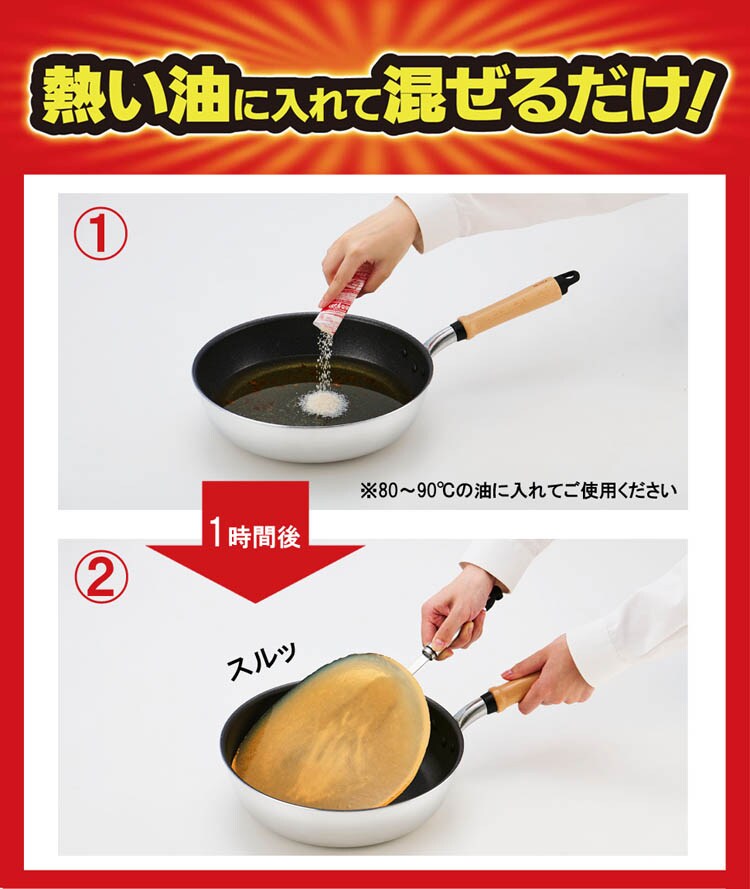 熱い油に入れて混ぜるだけ!

①

※80～90℃の油に入れてご使用ください

1時間後

②

スルッ