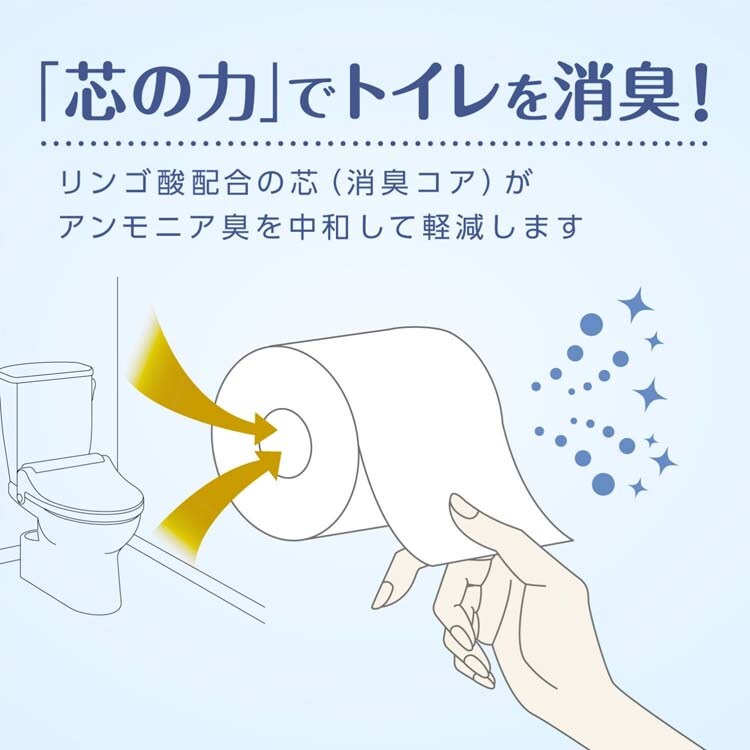 「芯の力」でトイレを消臭！

リンゴ酸配合の芯（消臭コア）が
アンモニア臭を中和して軽減します