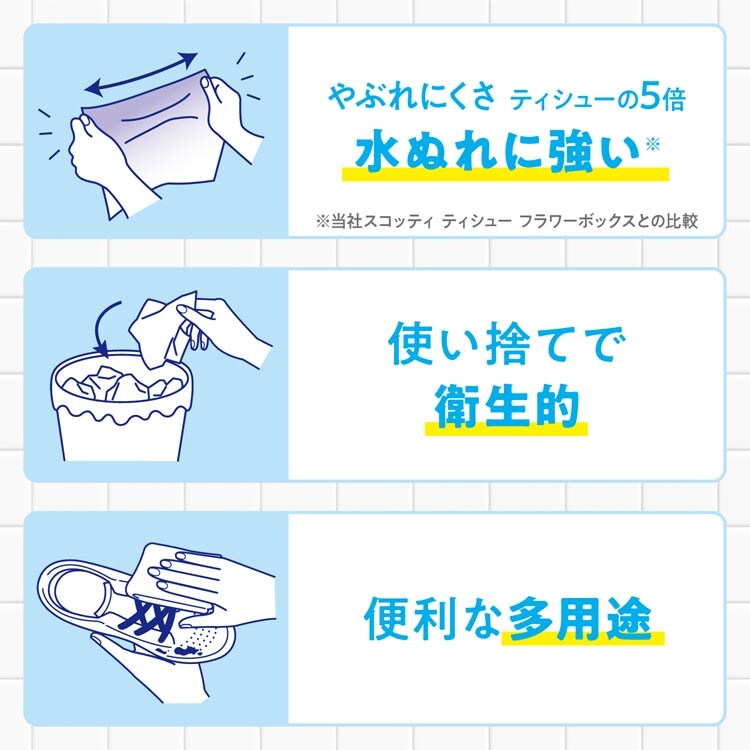 やぶれにくさ ティシューの5倍
水ぬれに強い※
※当社スコッティ ティシュー フラワーボックスとの比較

使い捨てで
衛生的

便利な多用途