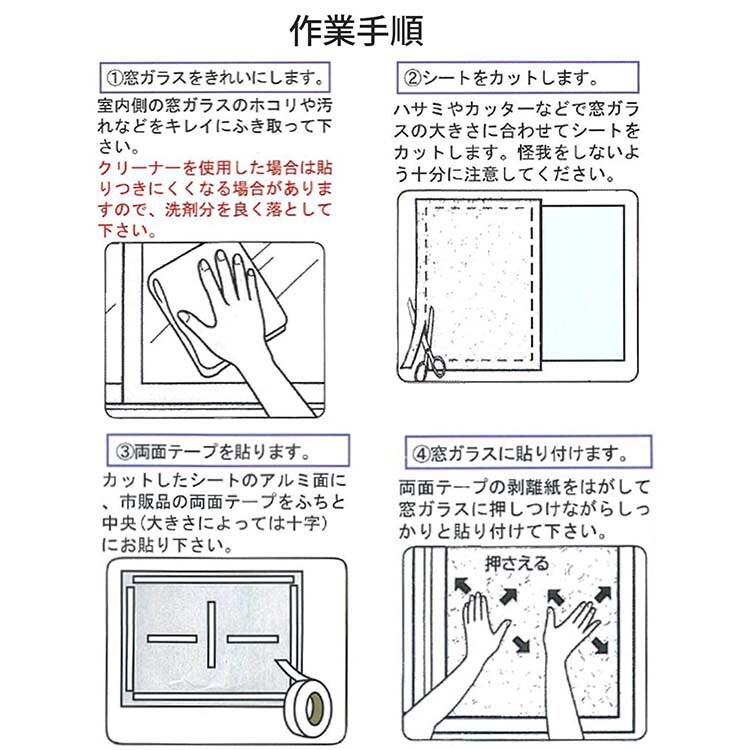 作業手順

①窓ガラスをきれいにします。

室内側の窓ガラスのホコリや汚れなどをキレイにふき取って下さい。
クリーナーを使用した場合は貼りつきにくくなる場合がありますので、洗剤分を良く落として下さい。

②シートをカットします。

ハサミやカッターなどで窓ガラスの大きさに合わせてシートをカットします。怪我をしないよう十分に注意してください。

③両面テープを貼ります。

カットしたシートのアルミ面に、市販品の両面テープをふちと中央(大きさによっては十字)にお貼り下さい。

④窓ガラスに貼り付けます。

両面テープの剥離紙をはがして窓ガラスに押しつけながらしっかりと貼り付けて下さい。

押さえる