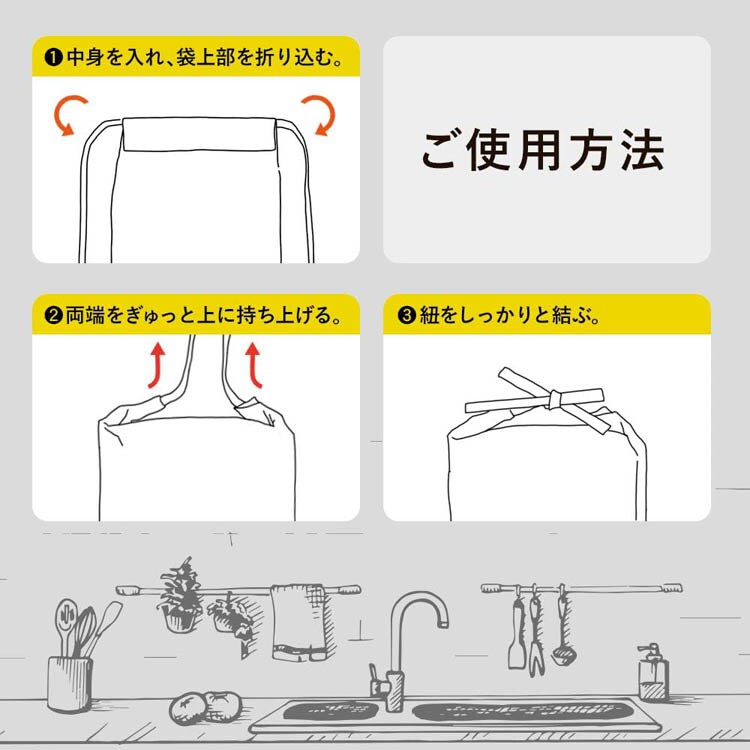 ❶中身を入れ、袋上部を折り込む。

ご使用方法

❷両端をぎゅっと上に持ち上げる。

❸紐をしっかりと結ぶ。