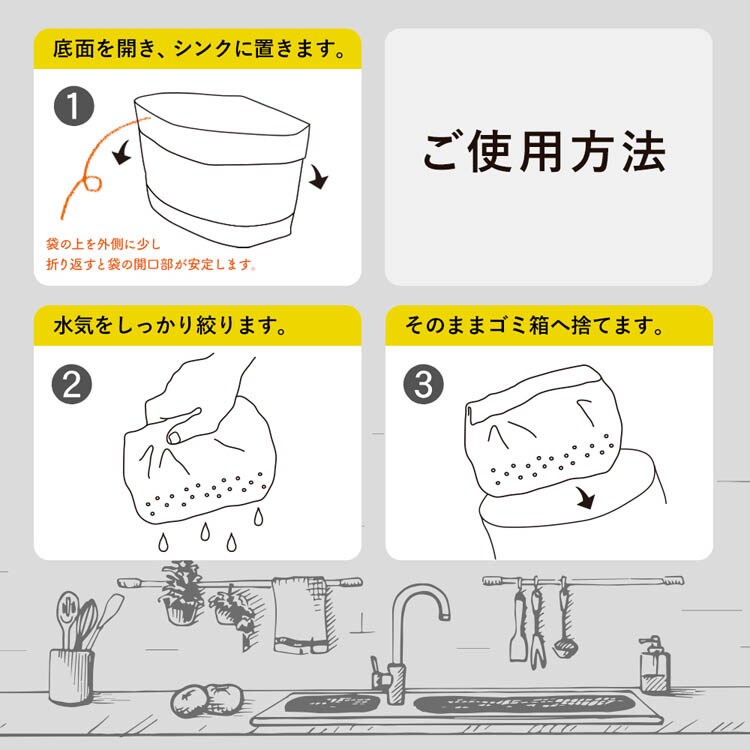 底面を開き、シンクに置きます。

1

袋の上を外側に少し折り返すと袋の開口部が安定します。

ご使用方法

水気をしっかり絞ります。

2

そのままゴミ箱へ捨てます。

3