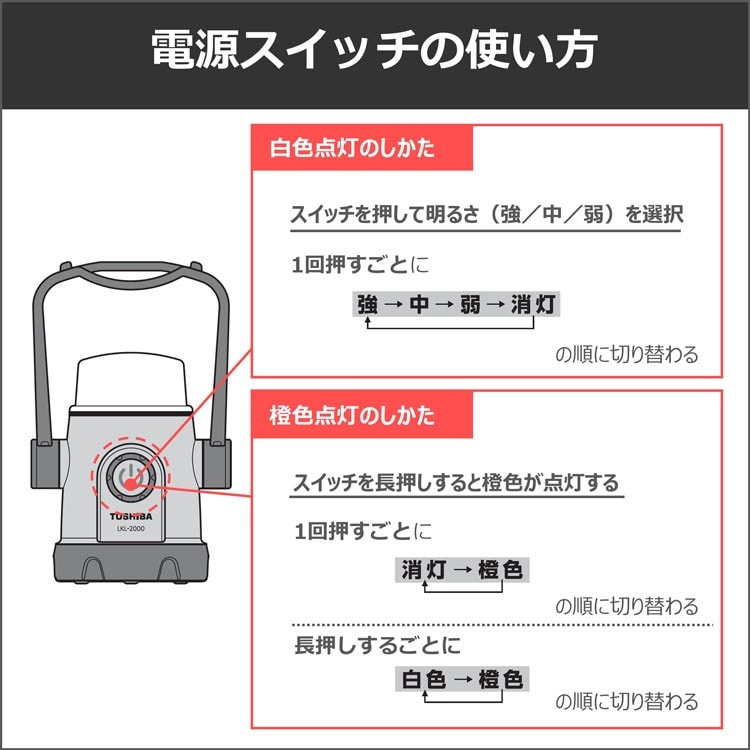 電源スイッチの使い方

白色点灯のしかた

スイッチを押して明るさ（強／中／弱）を選択

1回押すごとに

強 → 中 → 弱 → 消灯

の順に切り替わる

橙色点灯のしかた

スイッチを長押しすると橙色が点灯する

1回押すごとに

消灯 → 橙色

の順に切り替わる

長押しするごとに

白色 → 橙色

の順に切り替わる

TOSHIBA
LKL-2000