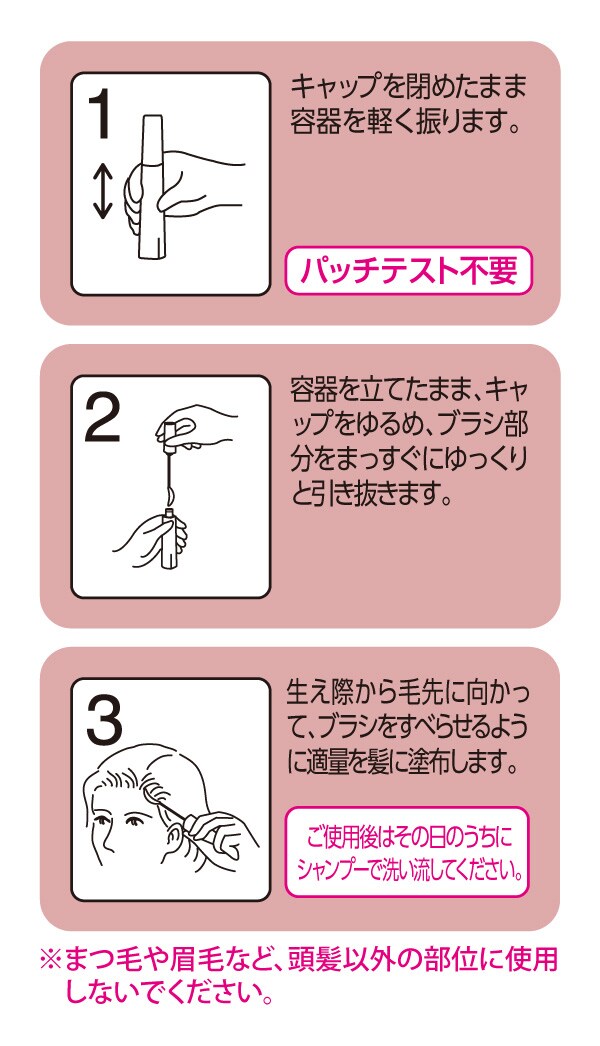 1

キャップを閉めたまま容器を軽く振ります。

パッチテスト不要

2

容器を立てたまま、キャップをゆるめ、ブラシ部分をまっすぐにゆっくりと引き抜きます。

3

生え際から毛先に向かって、ブラシをすべらせるように適量を髪に塗布します。

ご使用後はその日のうちにシャンプーで洗い流してください。

※まつ毛や眉毛など、頭髪以外の部位に使用しないでください。