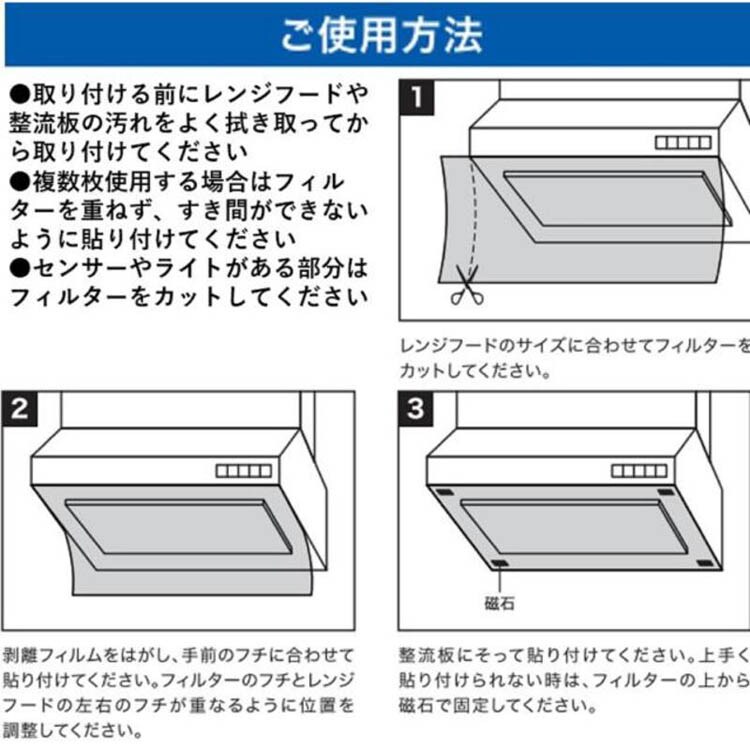 ご使用方法

●取り付ける前にレンジフードや整流板の汚れをよく拭き取ってから取り付けてください
●複数枚使用する場合はフィルターを重ねず、すき間ができないように貼り付けてください
●センサーやライトがある部分はフィルターをカットしてください

1

レンジフードのサイズに合わせてフィルターをカットしてください。

2

剥離フィルムをはがし、手前のフチに合わせて貼り付けてください。フィルターのフチとレンジフードの左右のフチが重なるように位置を調整してください。

3

磁石

整流板にそって貼り付けてください。上手く貼り付けられない時は、フィルターの上から磁石で固定してください。