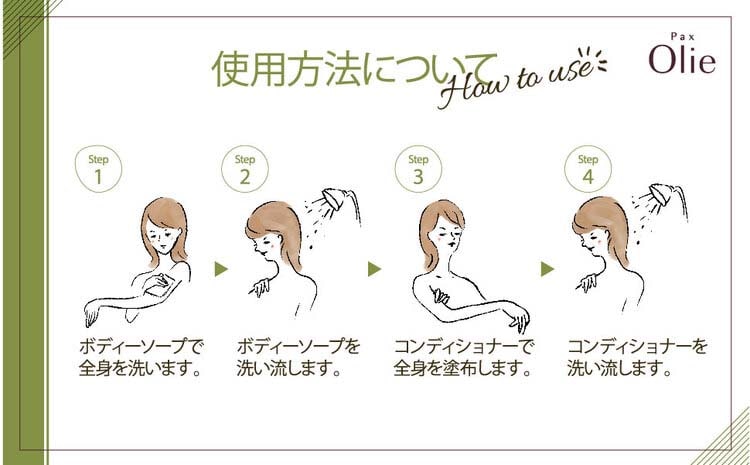 使用方法について How to use

Pax
Olie

Step
1

ボディーソープで全身を洗います。

Step
2

ボディーソープを洗い流します。

Step
3

コンディショナーで全身を塗布します。

Step
4

コンディショナーを洗い流します。