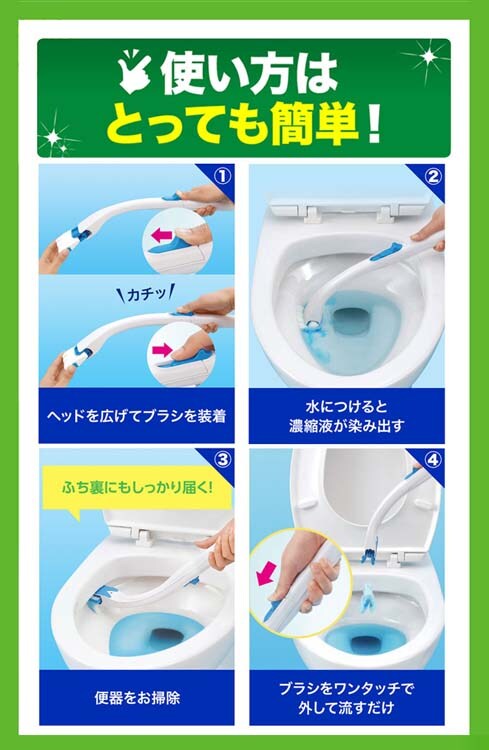 使い方は
とっても簡単!

①
カチッ
ヘッドを広げてブラシを装着

②
水につけると
濃縮液が染み出す

③
ふち裏にもしっかり届く!
便器をお掃除

④
ブラシをワンタッチで
外して流すだけ