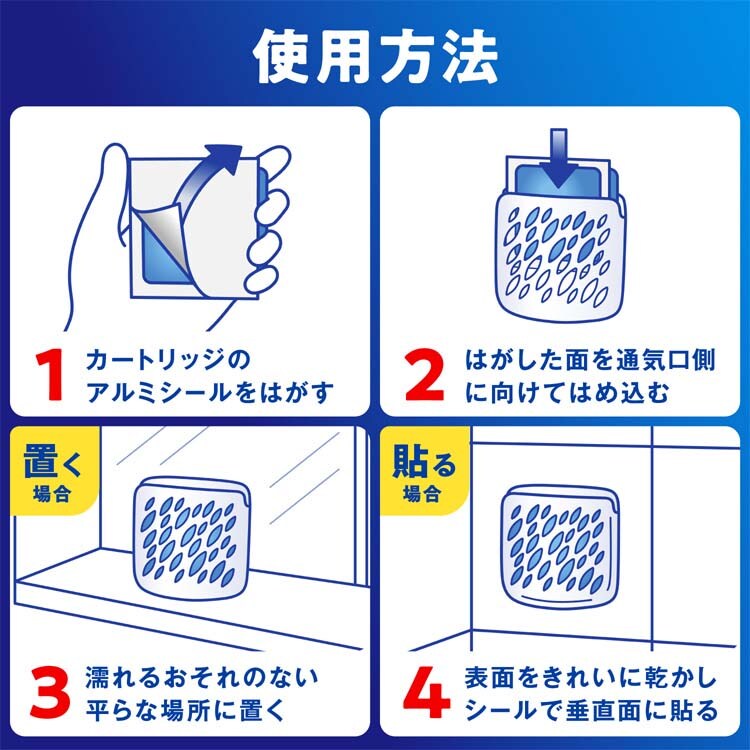 使用方法

1 カートリッジのアルミシールをはがす

2 はがした面を通気口側に向けてはめ込む

置く場合

3 濡れるおそれのない平らな場所に置く

貼る場合

4 表面をきれいに乾かしシールで垂直面に貼る