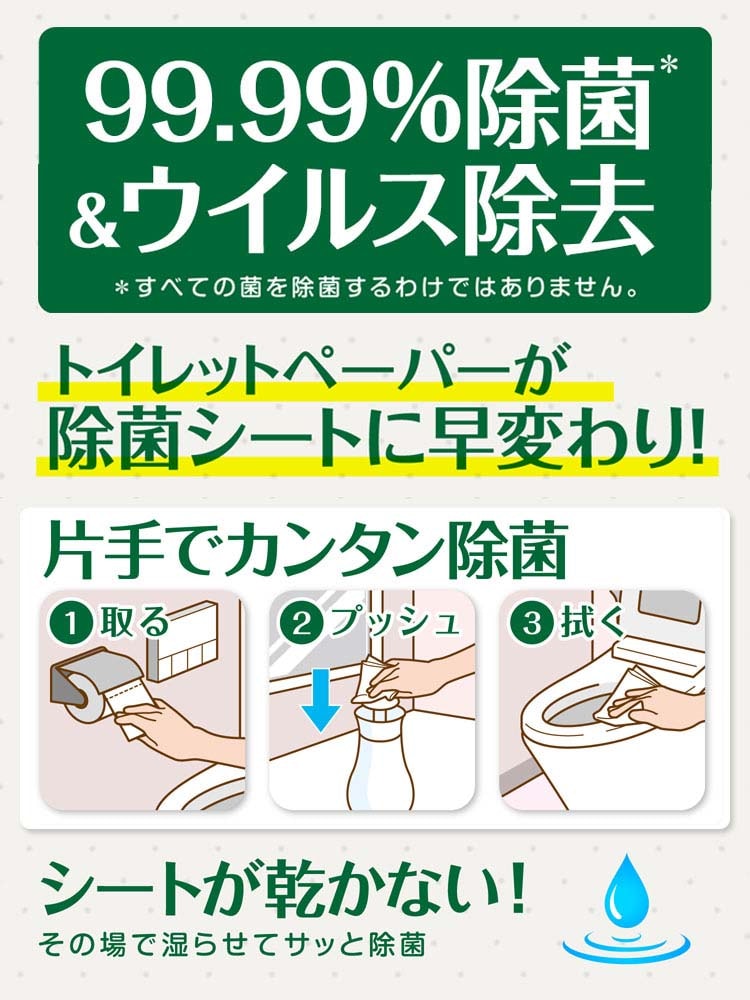 99.99%除菌*
&ウイルス除去
*すべての菌を除菌するわけではありません。

トイレットペーパーが
除菌シートに早変わり!

片手でカンタン除菌

1 取る

2 プッシュ

3 拭く

シートが乾かない!
その場で湿らせてサッと除菌