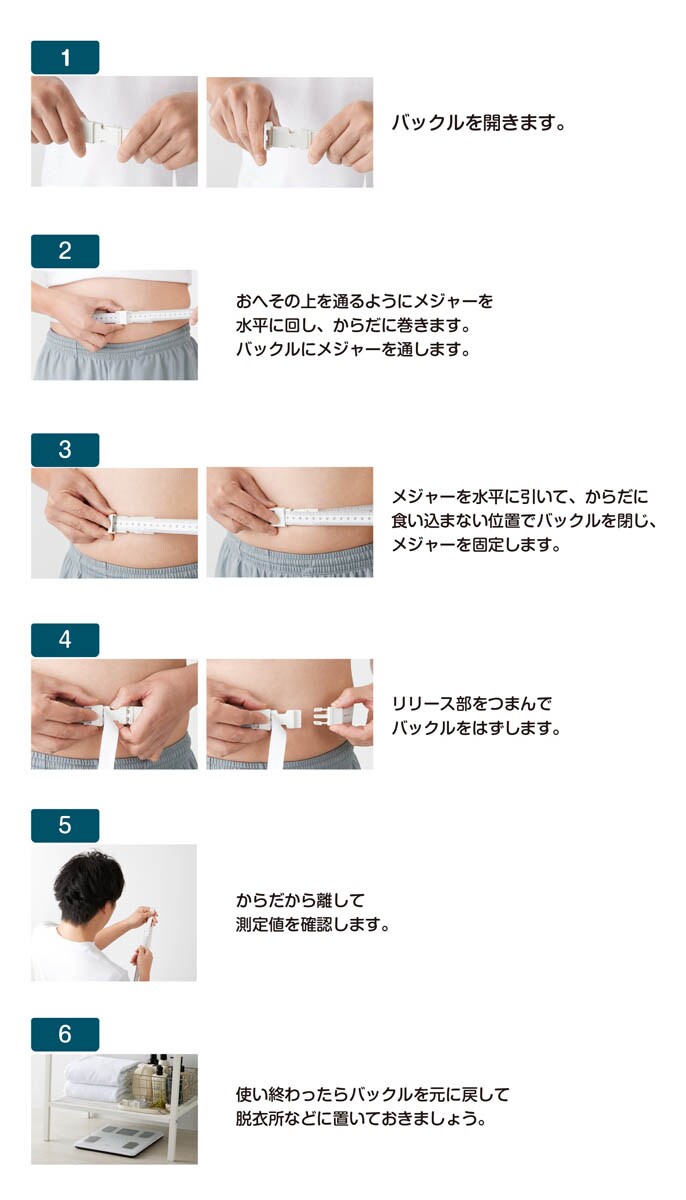 1

バックルを開きます。

2

おへその上を通るようにメジャーを水平に回し、からだに巻きます。バックルにメジャーを通します。

3

メジャーを水平に引いて、からだに食い込まない位置でバックルを閉じ、メジャーを固定します。

4

リリース部をつまんでバックルをはずします。

5

からだから離して測定値を確認します。

6

使い終わったらバックルを元に戻して脱衣所などに置いておきましょう。