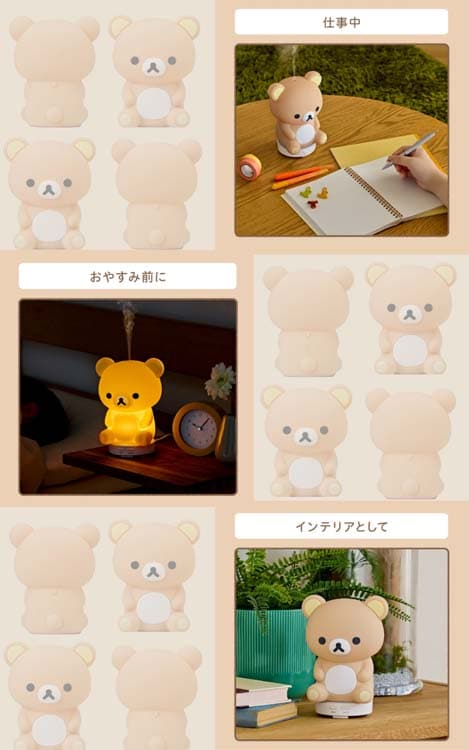 仕事中

おやすみ前に

インテリアとして