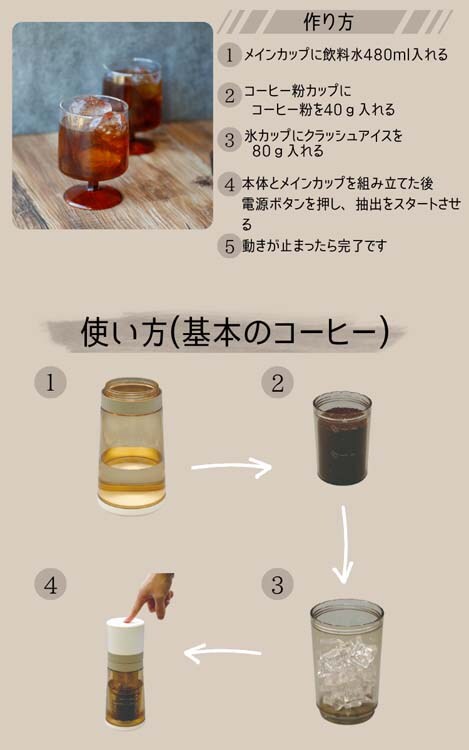 作り方

1 メインカップに飲料水480ml入れる

2 コーヒー粉カップに
コーヒー粉を40ｇ入れる

3 氷カップにクラッシュアイスを
80ｇ入れる

4 本体とメインカップを組み立てた後
電源ボタンを押し、抽出をスタートさせる

5 動きが止まったら完了です

使い方(基本のコーヒー)

1

2

3

4