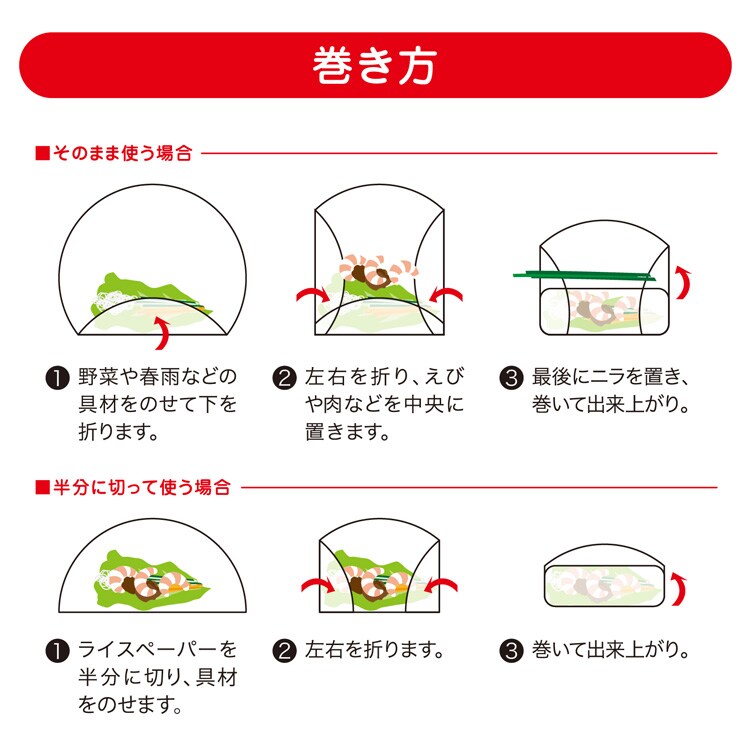 巻き方

■そのまま使う場合

❶ 野菜や春雨などの具材をのせて下を折ります。

❷ 左右を折り、えびや肉などを中央に置きます。

❸ 最後にニラを置き、巻いて出来上がり。

■半分に切って使う場合

❶ ライスペーパーを半分に切り、具材をのせます。

❷ 左右を折ります。

❸ 巻いて出来上がり。