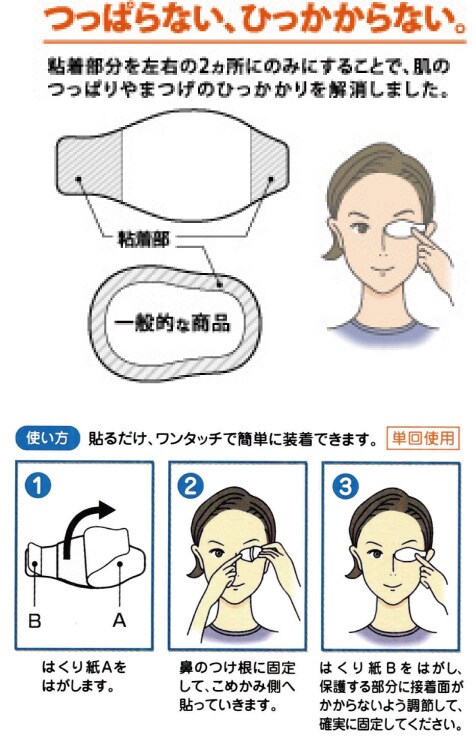 つっぱらない、ひっかからない。

粘着部分を左右の2ヵ所にのみにすることで、肌のつっぱりやまつげのひっかかりを解消しました。

粘着部

一般的な商品

使い方 貼るだけ、ワンタッチで簡単に装着できます。 単回使用

1

B A

はくり紙Aをはがします。

2

鼻のつけ根に固定して、こめかみ側へ貼っていきます。

3

はくり紙Bをはがし、保護する部分に接着面がかからないよう調節して、確実に固定してください。