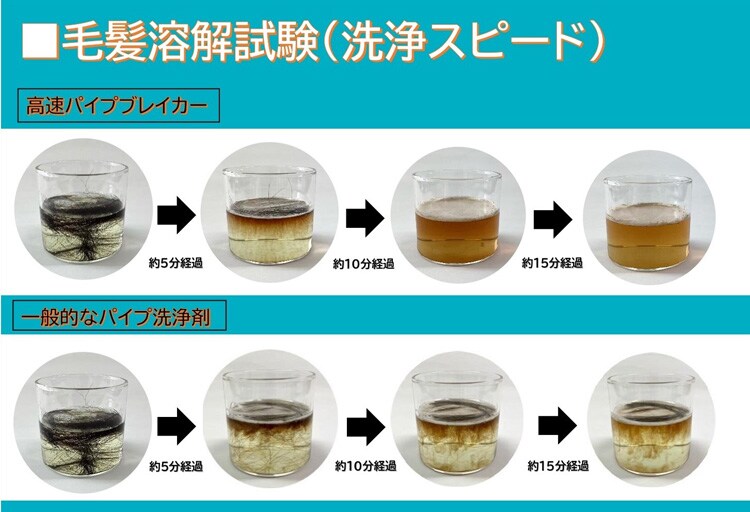 ■毛髪溶解試験（洗浄スピード）

高速パイプブレイカー

約5分経過

約10分経過

約15分経過

一般的なパイプ洗浄剤

約5分経過

約10分経過

約15分経過