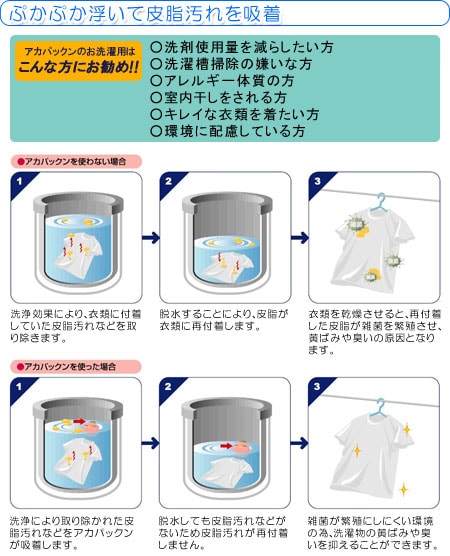 ぷかぷか浮いて皮脂汚れを吸着

アカパックンのお洗濯用は
こんな方にお勧め!!

○洗剤使用量を減らしたい方
○洗濯槽掃除の嫌いな方
○アレルギー体質の方
○室内干しをされる方
○キレイな衣類を着たい方
○環境に配慮している方

●アカパックンを使わない場合

1

洗浄効果により、衣類に付着していた皮脂汚れなどを取り除きます。

2

脱水することにより、皮脂が衣類に再付着します。

3

衣類を乾燥させると、再付着した皮脂が雑菌を繁殖させ、黄ばみや臭いの原因となります。

●アカパックンを使った場合

1

洗浄により取り除かれた皮脂汚れなどをアカパックンが吸着します。

2

脱水しても皮脂汚れなどがないため皮脂汚れが再付着しません。

3

雑菌が繁殖にしにくい環境の為、洗濯物の黄ばみや臭いを抑えることができます。