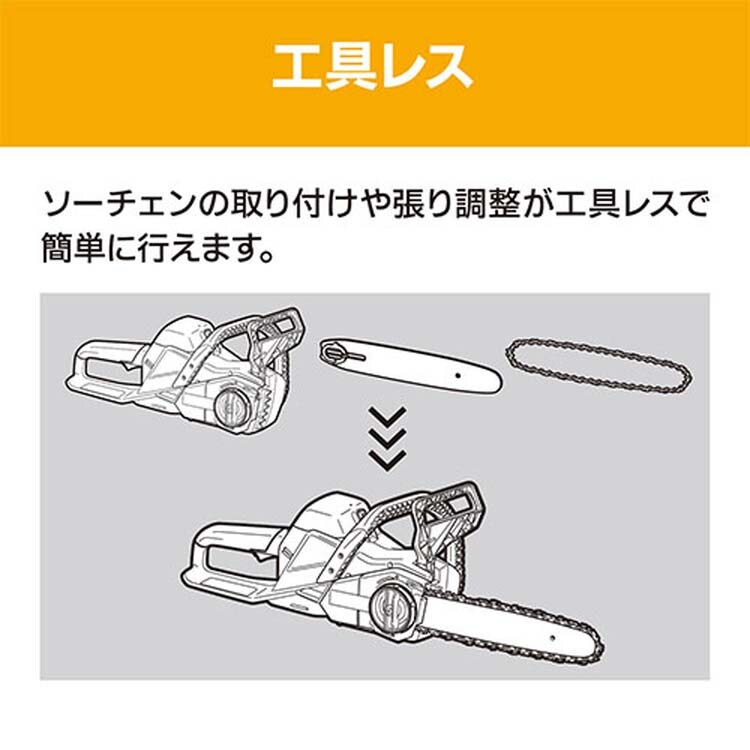 工具レス

ソーチェンの取り付けや張り調整が工具レスで簡単に行えます。