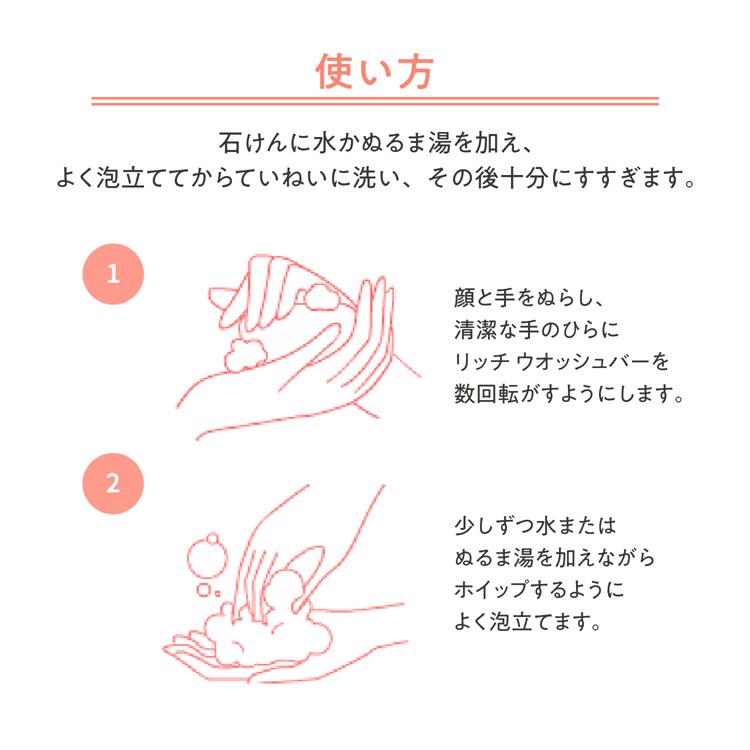 使い方

石けんに水かぬるま湯を加え、
よく泡立ててからていねいに洗い、その後十分にすすぎます。

1

顔と手をぬらし、
清潔な手のひらに
リッチ ウオッシュバーを
数回転がすようにします。

2

少しずつ水または
ぬるま湯を加えながら
ホイップするように
よく泡立てます。