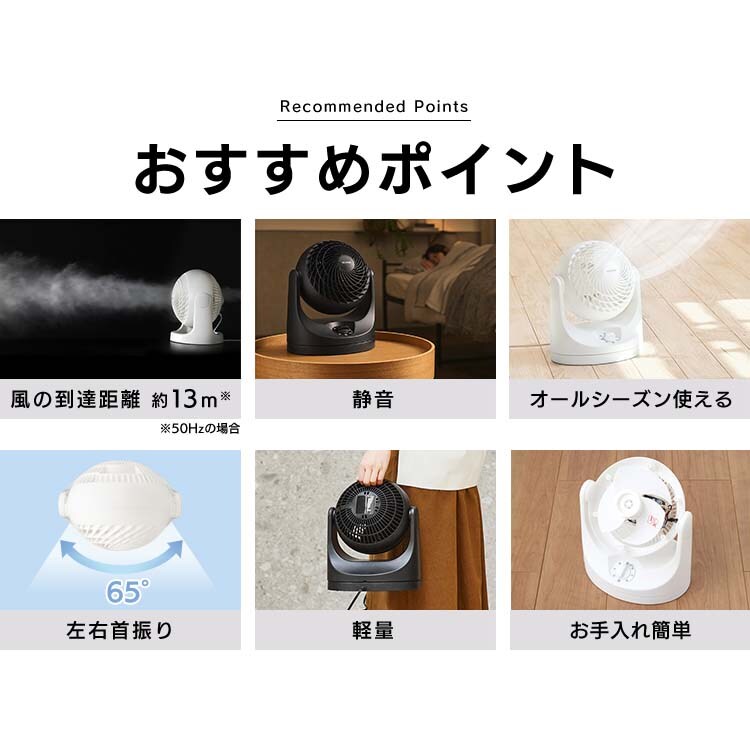 Recommended Points

おすすめポイント

風の到達距離 約13m※

※50Hzの場合

静音

オールシーズン使える

65°

左右首振り

軽量

お手入れ簡単