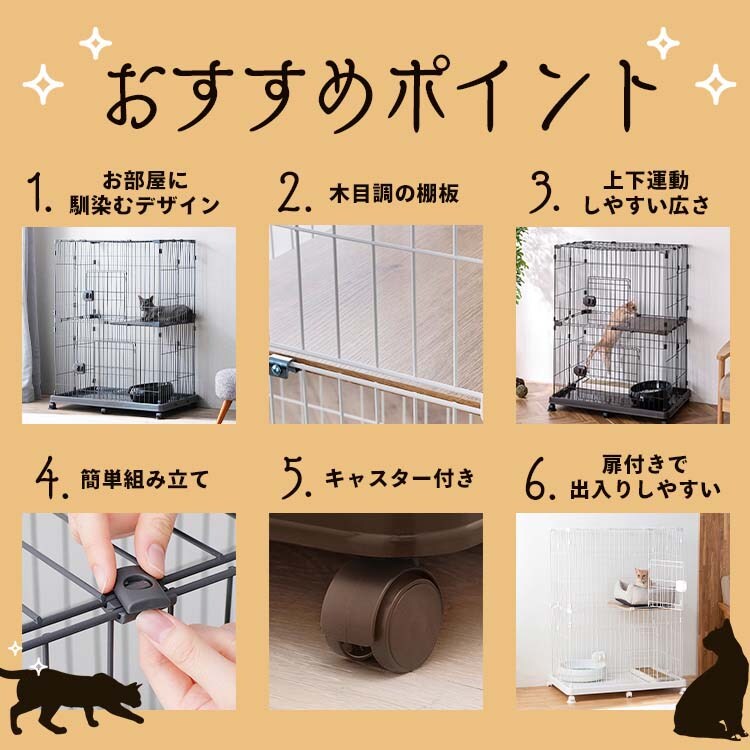 おすすめポイント

1. お部屋に馴染むデザイン

2. 木目調の棚板

3. 上下運動しやすい広さ

4. 簡単組み立て

5. キャスター付き

6. 扉付きで出入りしやすい