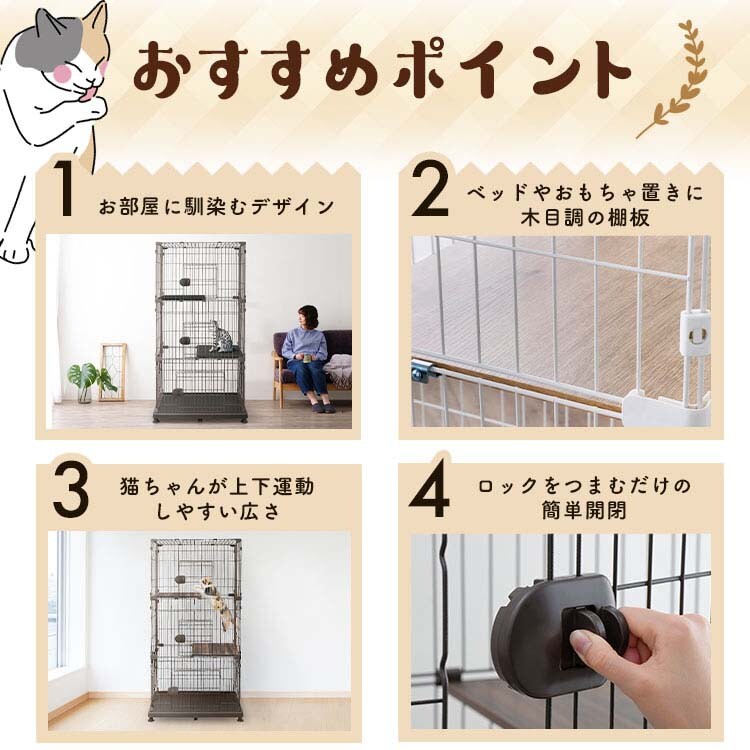 おすすめポイント

1 お部屋に馴染むデザイン

2 ベッドやおもちゃ置きに木目調の棚板

3 猫ちゃんが上下運動しやすい広さ

4 ロックをつまむだけの簡単開閉