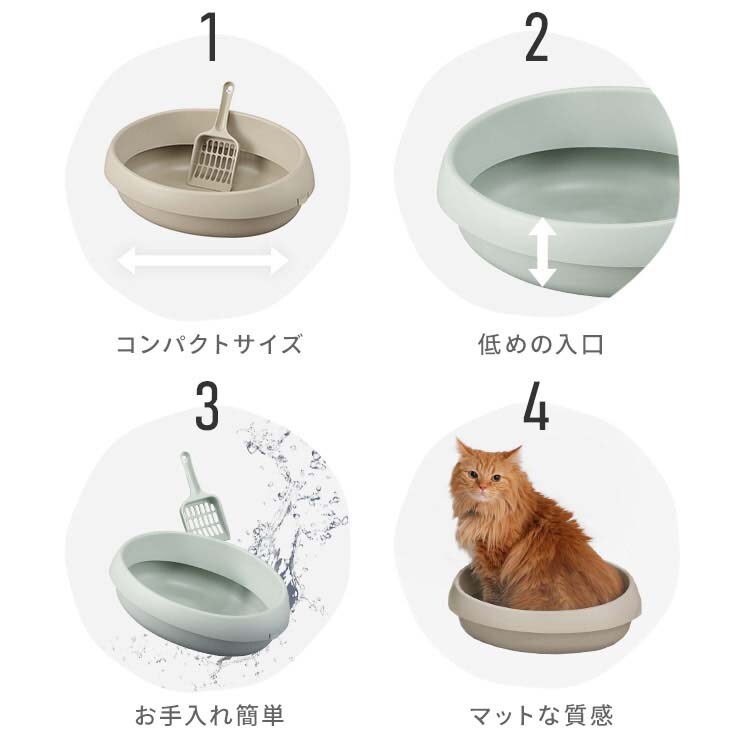 1

コンパクトサイズ

2

低めの入口

3

お手入れ簡単

4

マットな質感