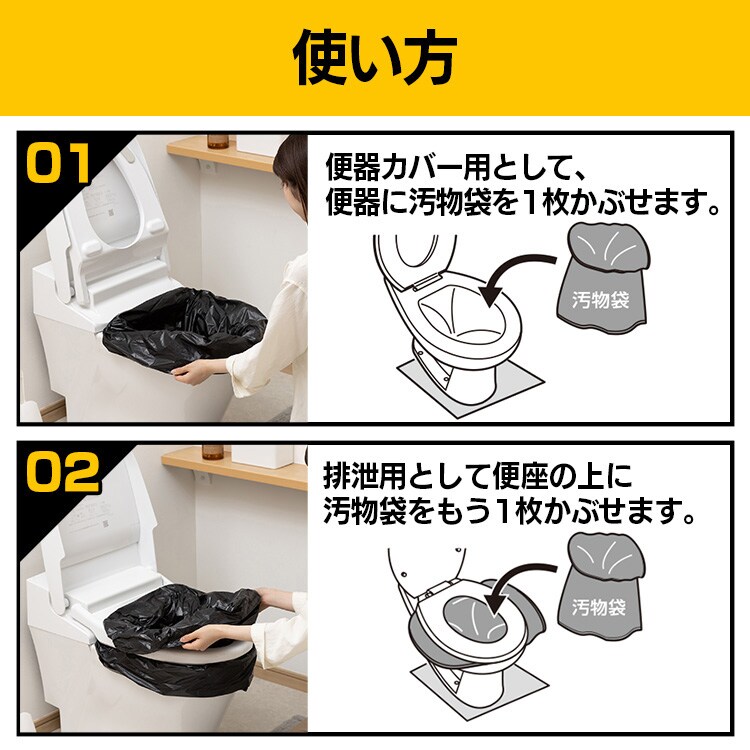 使い方

01

便器カバー用として、便器に汚物袋を1枚かぶせます。

汚物袋

02

排泄用として便座の上に汚物袋をもう1枚かぶせます。

汚物袋