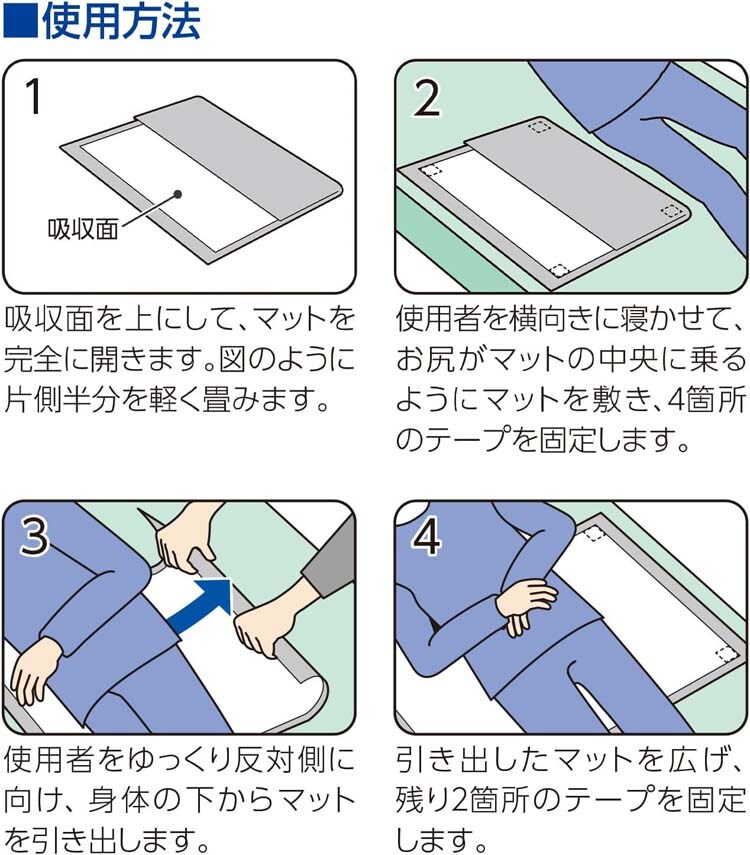 ■使用方法

1

吸収面

吸収面を上にして、マットを完全に開きます。図のように片側半分を軽く畳みます。

2

使用者を横向きに寝かせて、お尻がマットの中央に乗るようにマットを敷き、4箇所のテープを固定します。

3

使用者をゆっくり反対側に向け、身体の下からマットを引き出します。

4

引き出したマットを広げ、残り2箇所のテープを固定します。