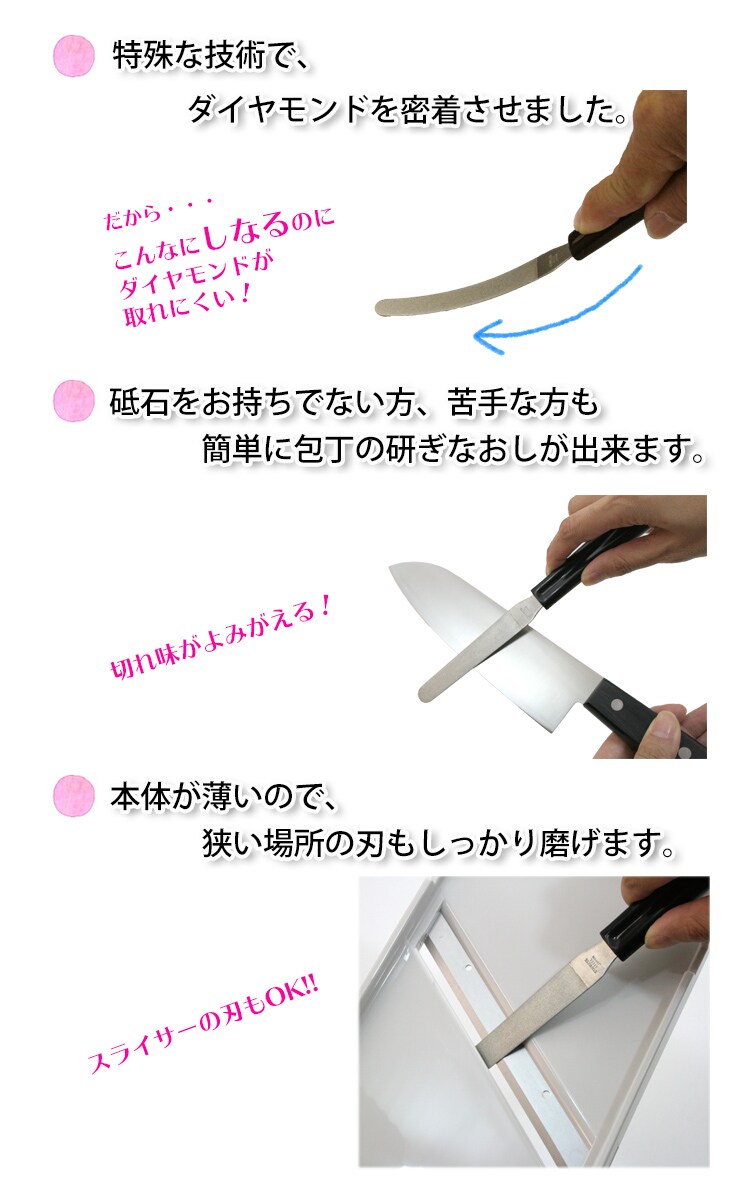 特殊な技術で、
ダイヤモンドを密着させました。

だから・・・
こんなにしなるのに
ダイヤモンドが
取れにくい！

砥石をお持ちでない方、苦手な方も
簡単に包丁の研ぎなおしが出来ます。

切れ味がよみがえる！

本体が薄いので、
狭い場所の刃もしっかり磨げます。

スライサーの刃もOK!!