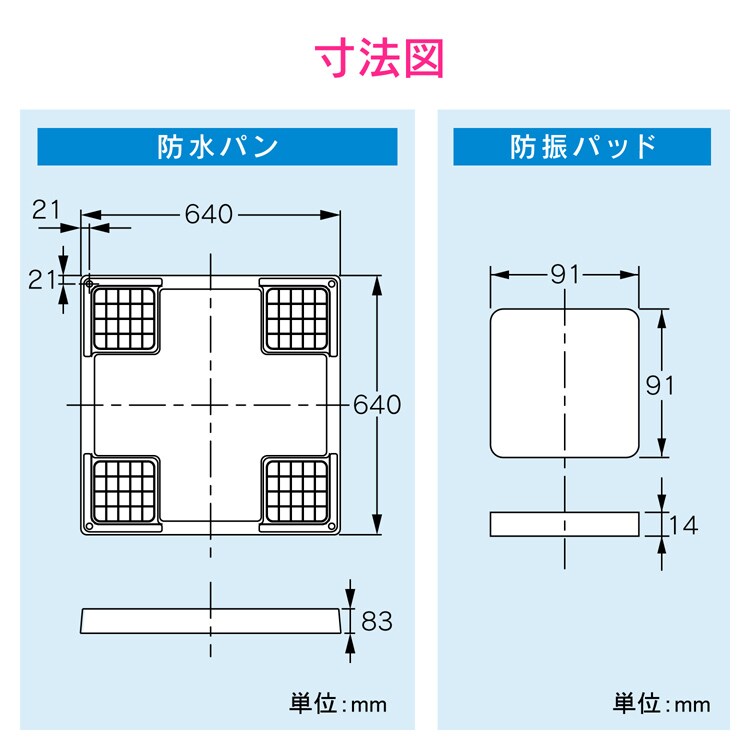 寸法図

防水パン

21
640
21
640
83
単位:mm

防振パッド

91
91
14
単位:mm