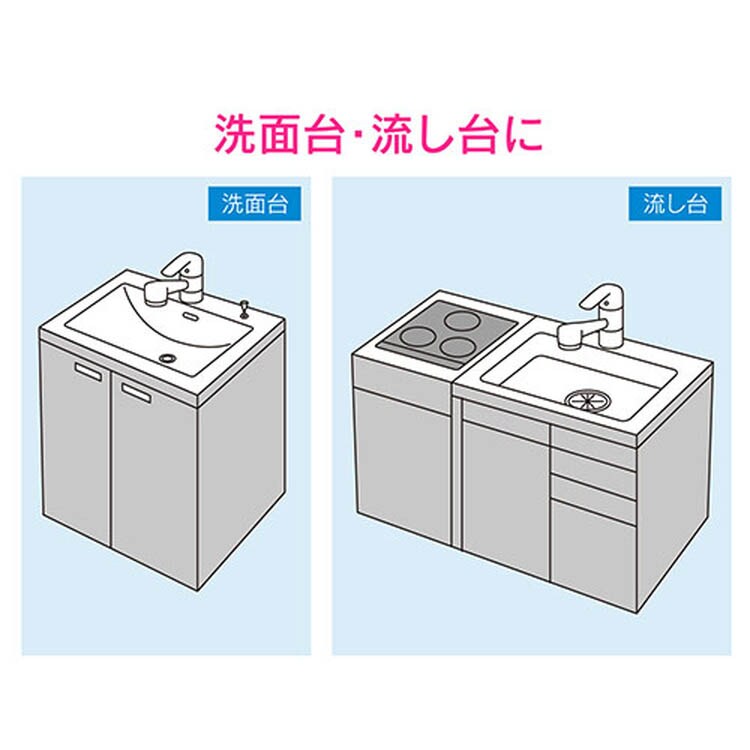 洗面台･流し台に

洗面台

流し台