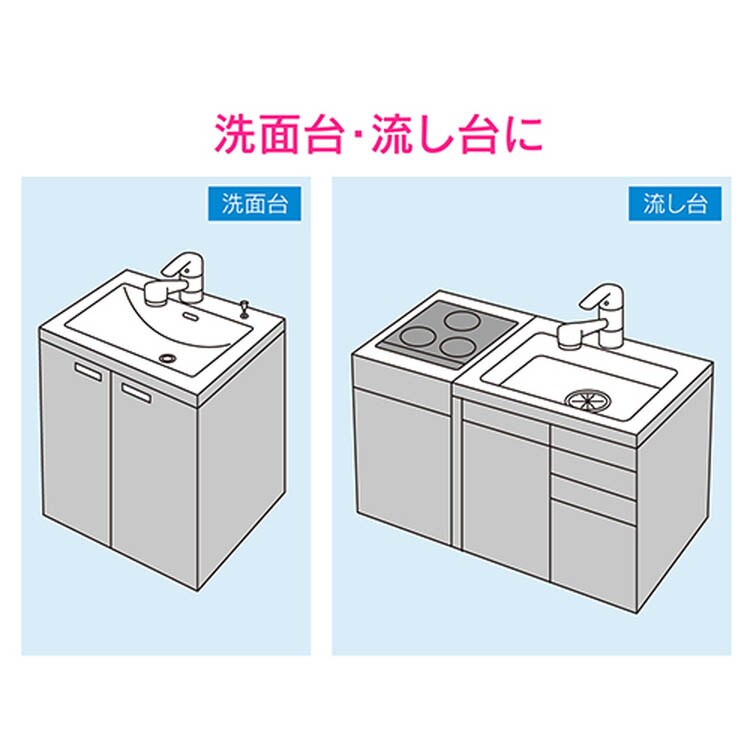 洗面台･流し台に

洗面台

流し台