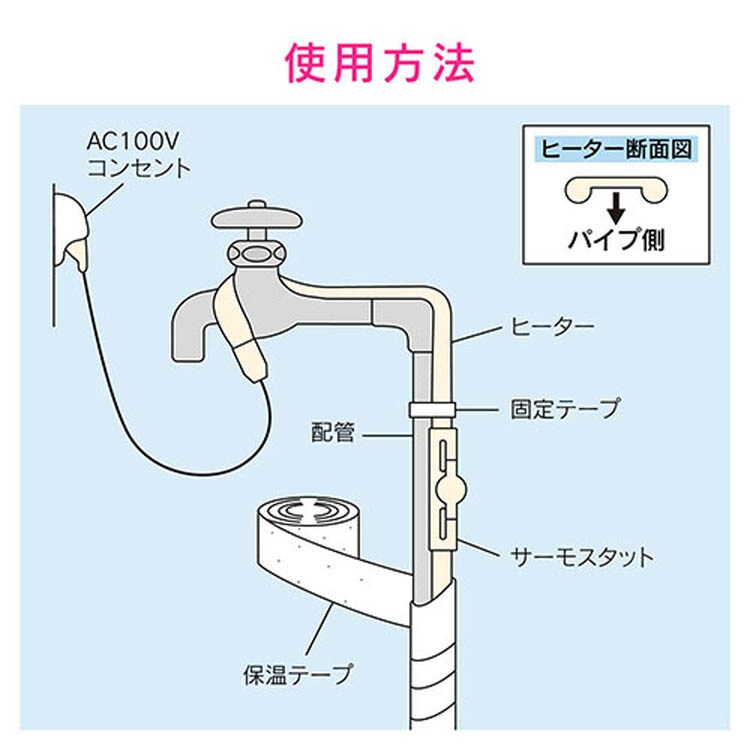 使用方法

AC100V
コンセント

ヒーター断面図

パイプ側

ヒーター

固定テープ

配管

サーモスタット

保温テープ