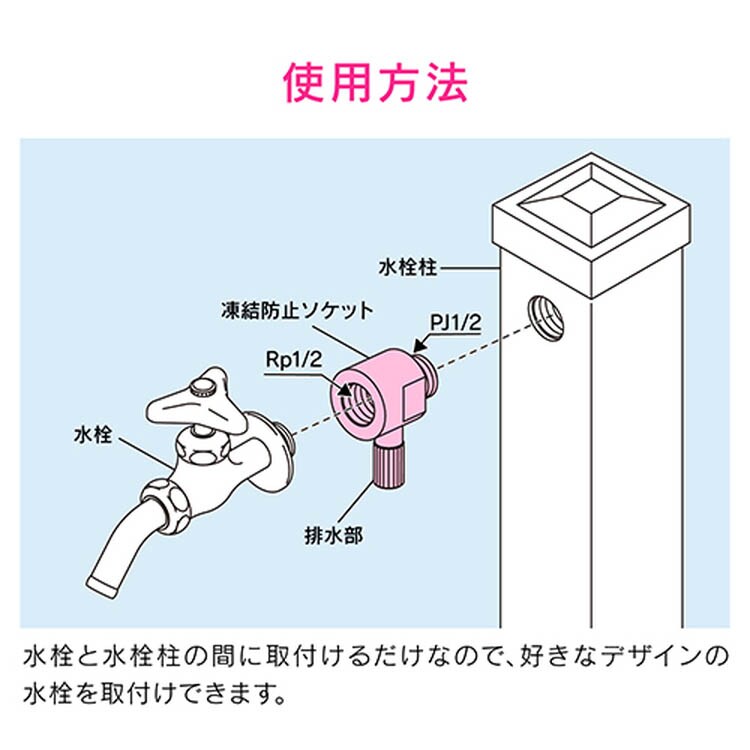 使用方法

水栓柱

凍結防止ソケット

PJ1/2

Rp1/2

水栓

排水部

水栓と水栓柱の間に取付けるだけなので、好きなデザインの水栓を取付けできます。