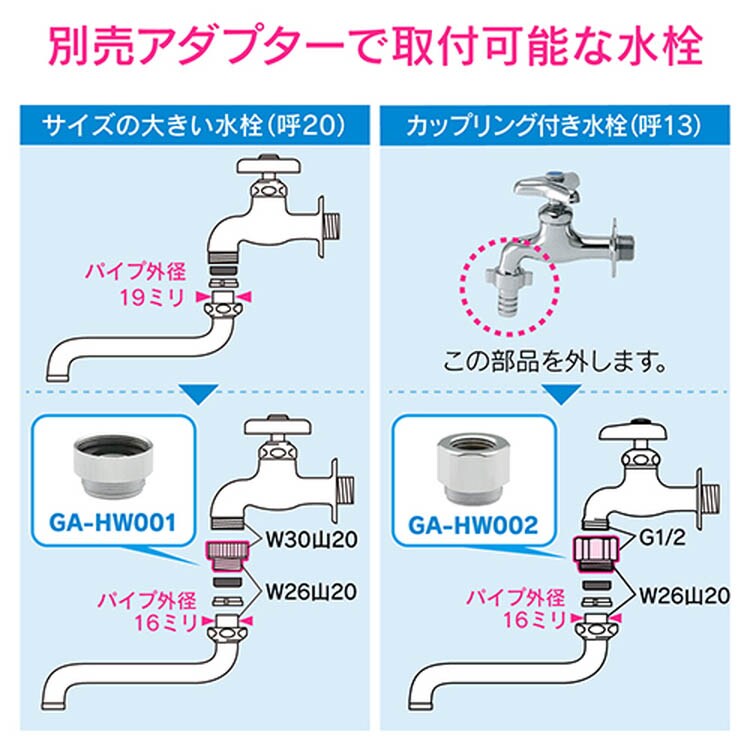 別売アダプターで取付可能な水栓

サイズの大きい水栓(呼20)

パイプ外径
19ミリ

GA-HW001

W30山20

W26山20

パイプ外径
16ミリ

カップリング付き水栓(呼13)

この部品を外します。

GA-HW002

G1/2

W26山20

パイプ外径
16ミリ