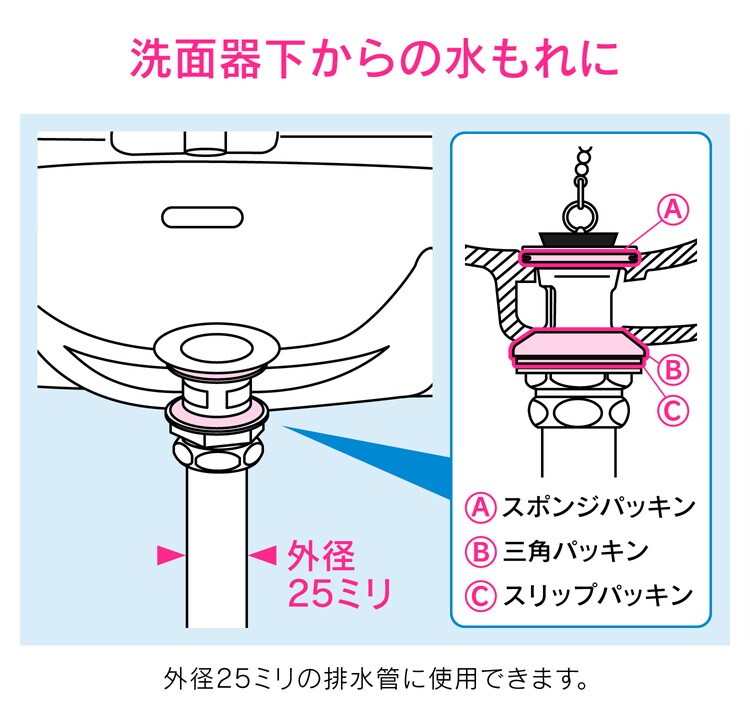 洗面器下からの水もれに

外径
25ミリ

A
B
C

A スポンジパッキン
B 三角パッキン
C スリップパッキン

外径25ミリの排水管に使用できます。