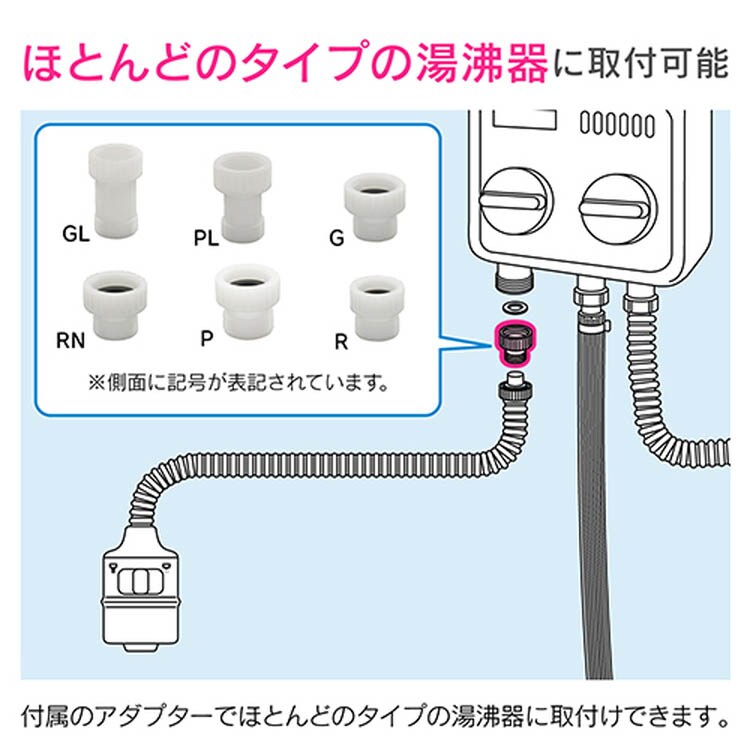 ほとんどのタイプの湯沸器に取付可能

GL
PL
G
RN
P
R

※側面に記号が表記されています。

付属のアダプターでほとんどのタイプの湯沸器に取付けできます。