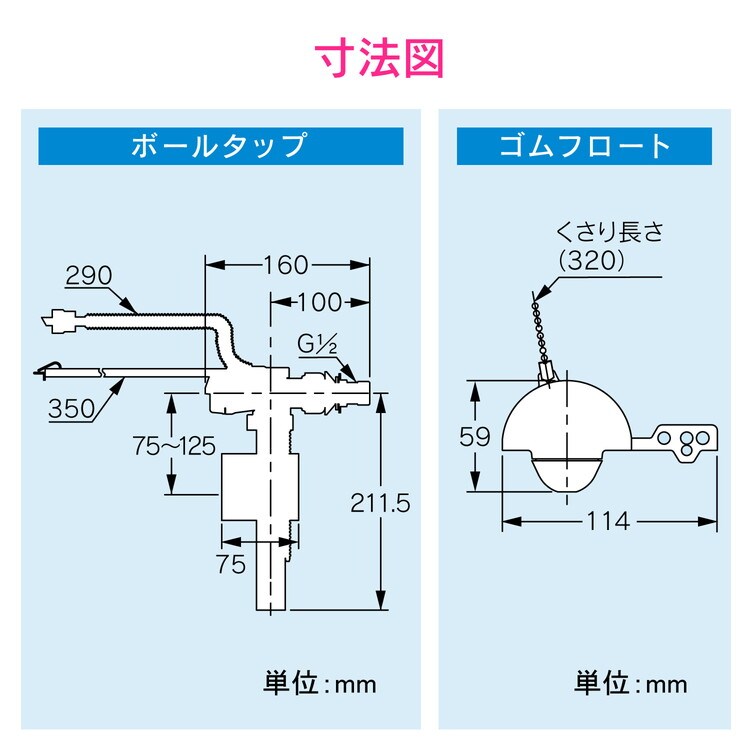 寸法図

ボールタップ

290
160
100
G½
350
75~125
211.5
75

単位:mm

ゴムフロート

くさり長さ
(320)
59
114

単位:mm