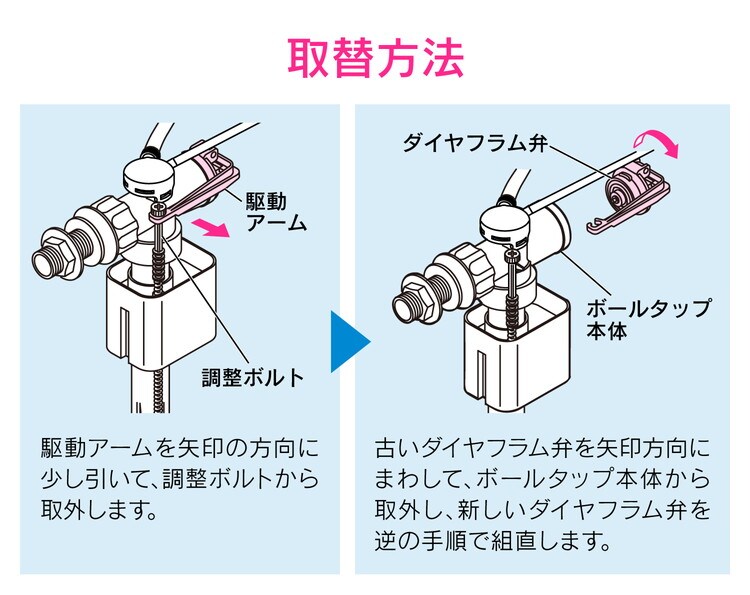 取替方法

駆動アーム

調整ボルト

駆動アームを矢印の方向に少し引いて、調整ボルトから取外します。

ダイヤフラム弁

ボールタップ本体

古いダイヤフラム弁を矢印方向にまわして、ボールタップ本体から取外し、新しいダイヤフラム弁を逆の手順で組直します。