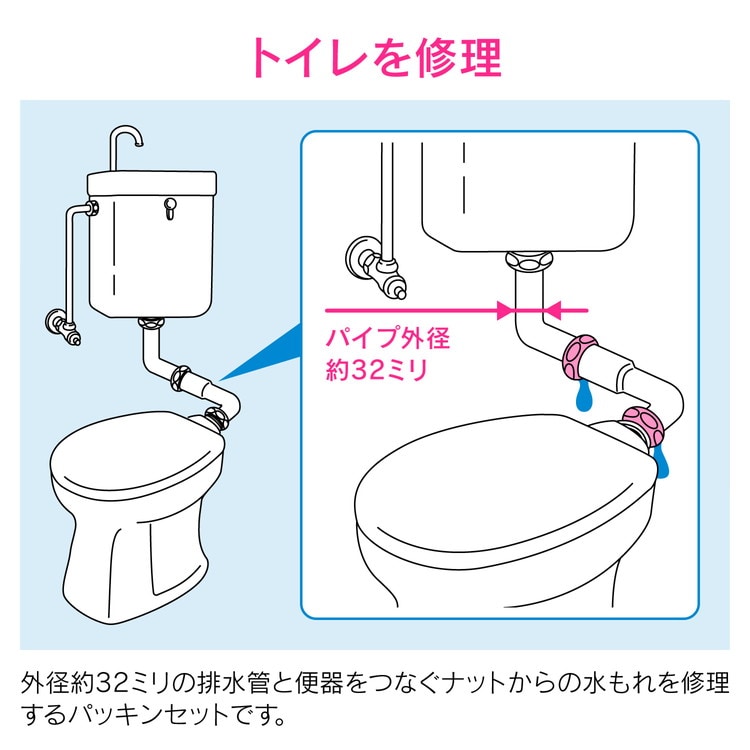 トイレを修理

パイプ外径
約32ミリ

外径約32ミリの排水管と便器をつなぐナットからの水もれを修理するパッキンセットです。