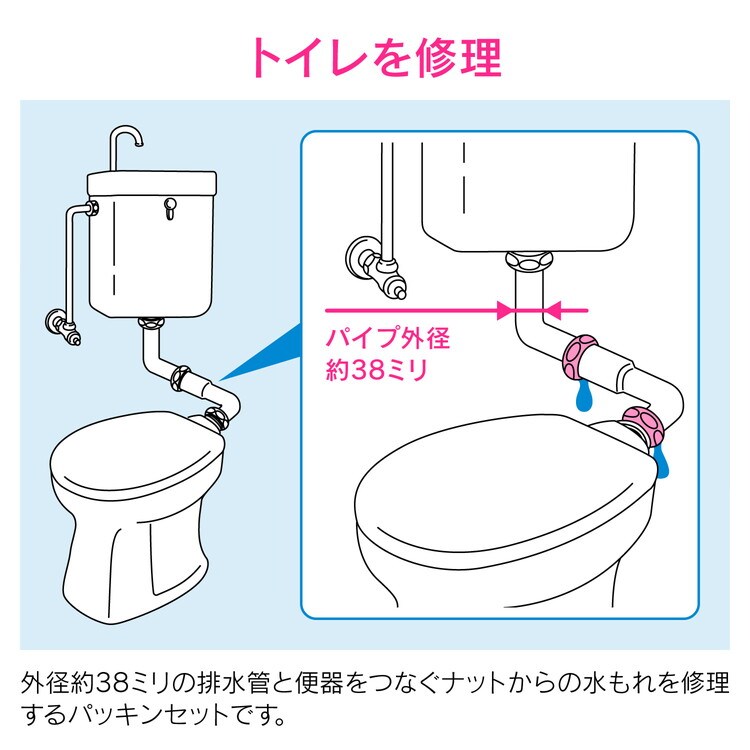 トイレを修理

パイプ外径
約38ミリ

外径約38ミリの排水管と便器をつなぐナットからの水もれを修理するパッキンセットです。