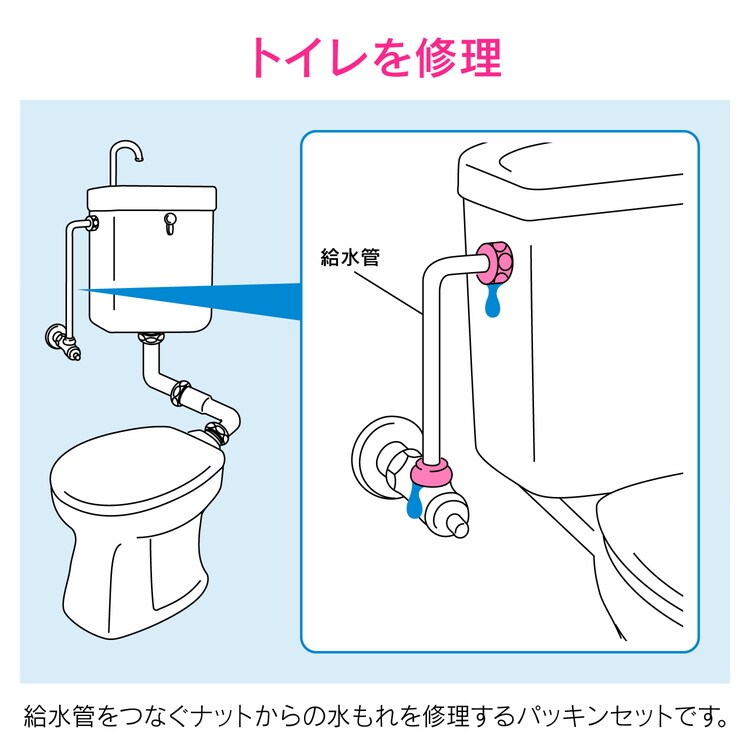 トイレを修理

給水管

給水管をつなぐナットからの水もれを修理するパッキンセットです。