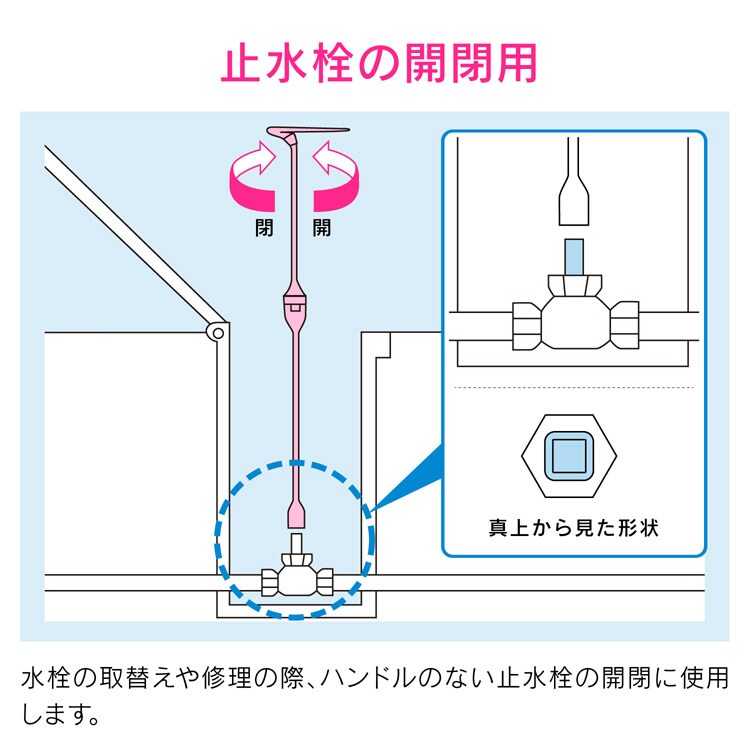 止水栓の開閉用

閉 開

真上から見た形状

水栓の取替えや修理の際、ハンドルのない止水栓の開閉に使用します。