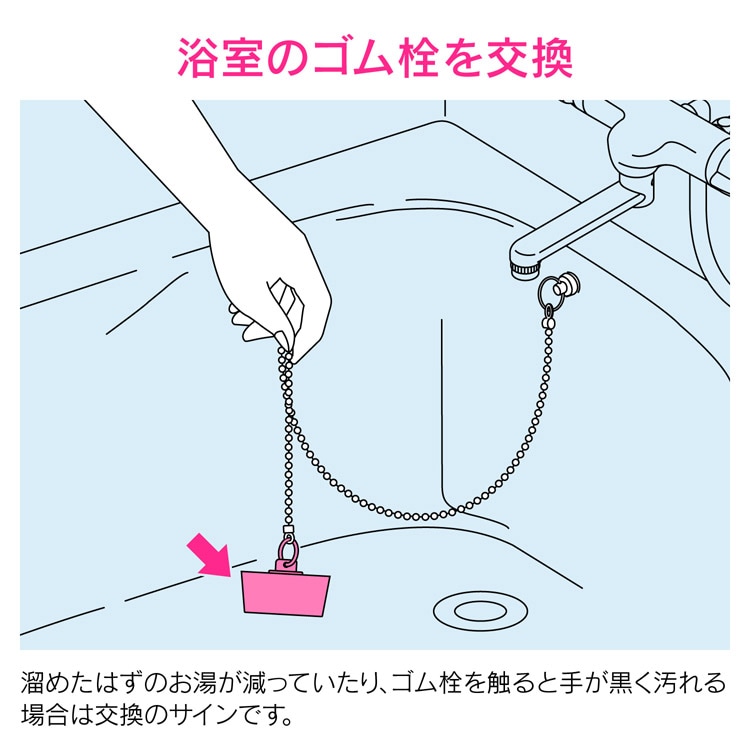 浴室のゴム栓を交換

溜めたはずのお湯が減っていたり、ゴム栓を触ると手が黒く汚れる場合は交換のサインです。