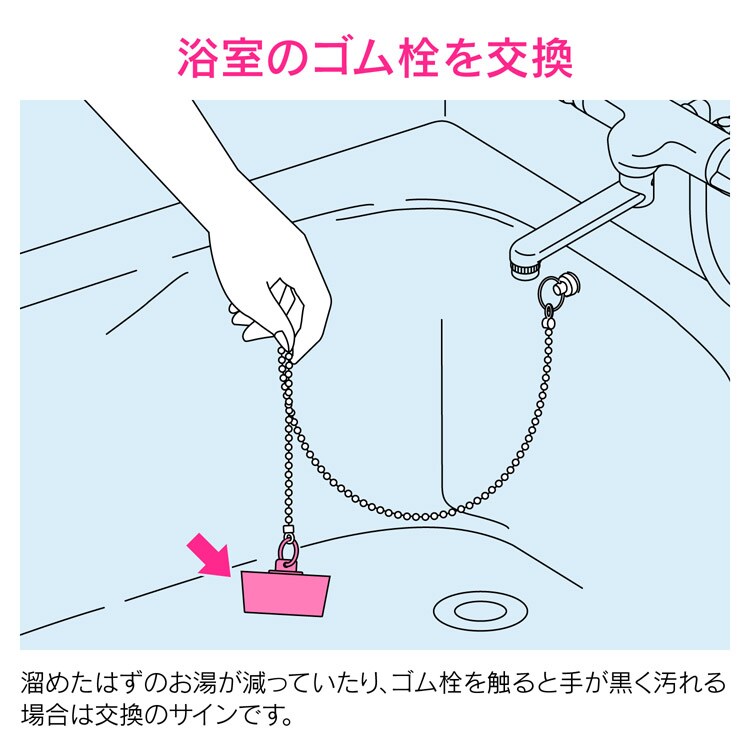 浴室のゴム栓を交換

溜めたはずのお湯が減っていたり、ゴム栓を触ると手が黒く汚れる場合は交換のサインです。