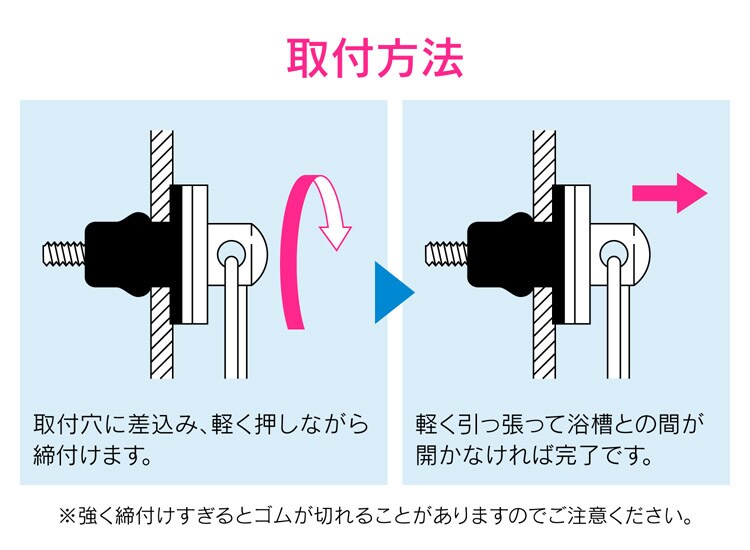 取付方法

取付穴に差込み、軽く押しながら締付けます。

軽く引っ張って浴槽との間が開かなければ完了です。

※強く締付けすぎるとゴムが切れることがありますのでご注意ください。